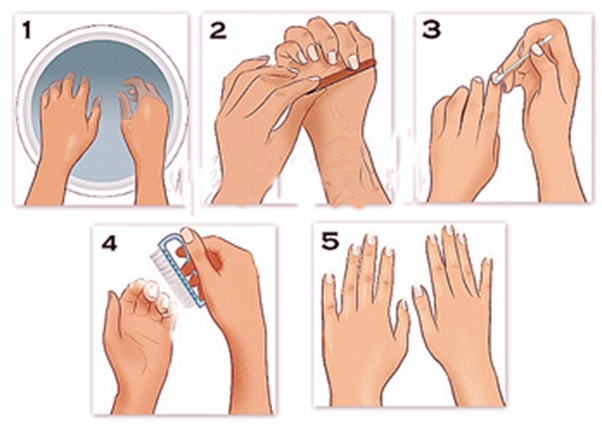 1

2

3

4

5