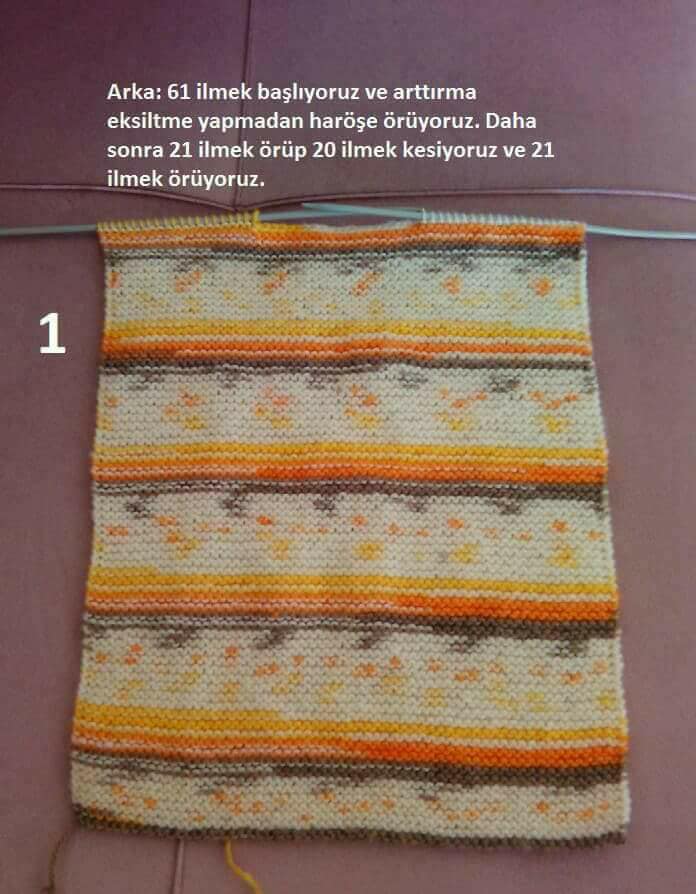 Arka: 61 ilmek başlıyoruz ve arttırma eksiltme yapmadan haröşe örüyoruz. Daha sonra 21 ilmek örüp 20 ilmek kesiyoruz ve 21 ilmek örüyoruz.

1