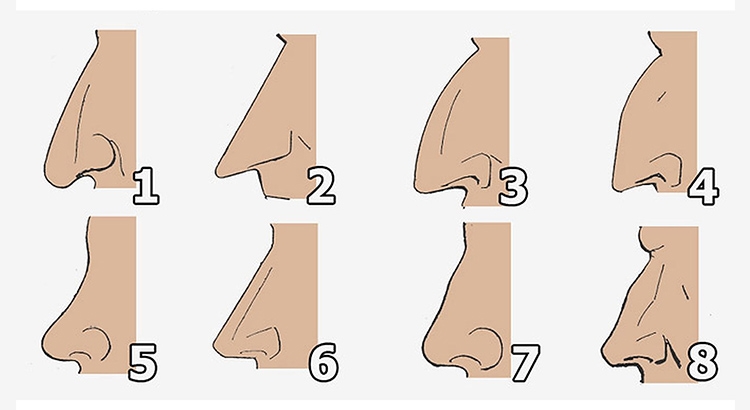 1 2 3 4
5 6 7 8